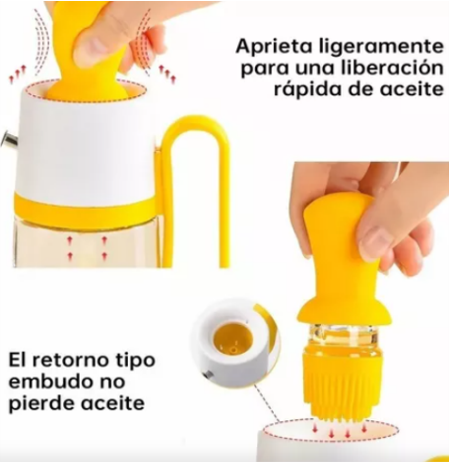 Aprieta ligeramente para una liberación rápida de aceite

El retorno tipo embudo no pierde aceite